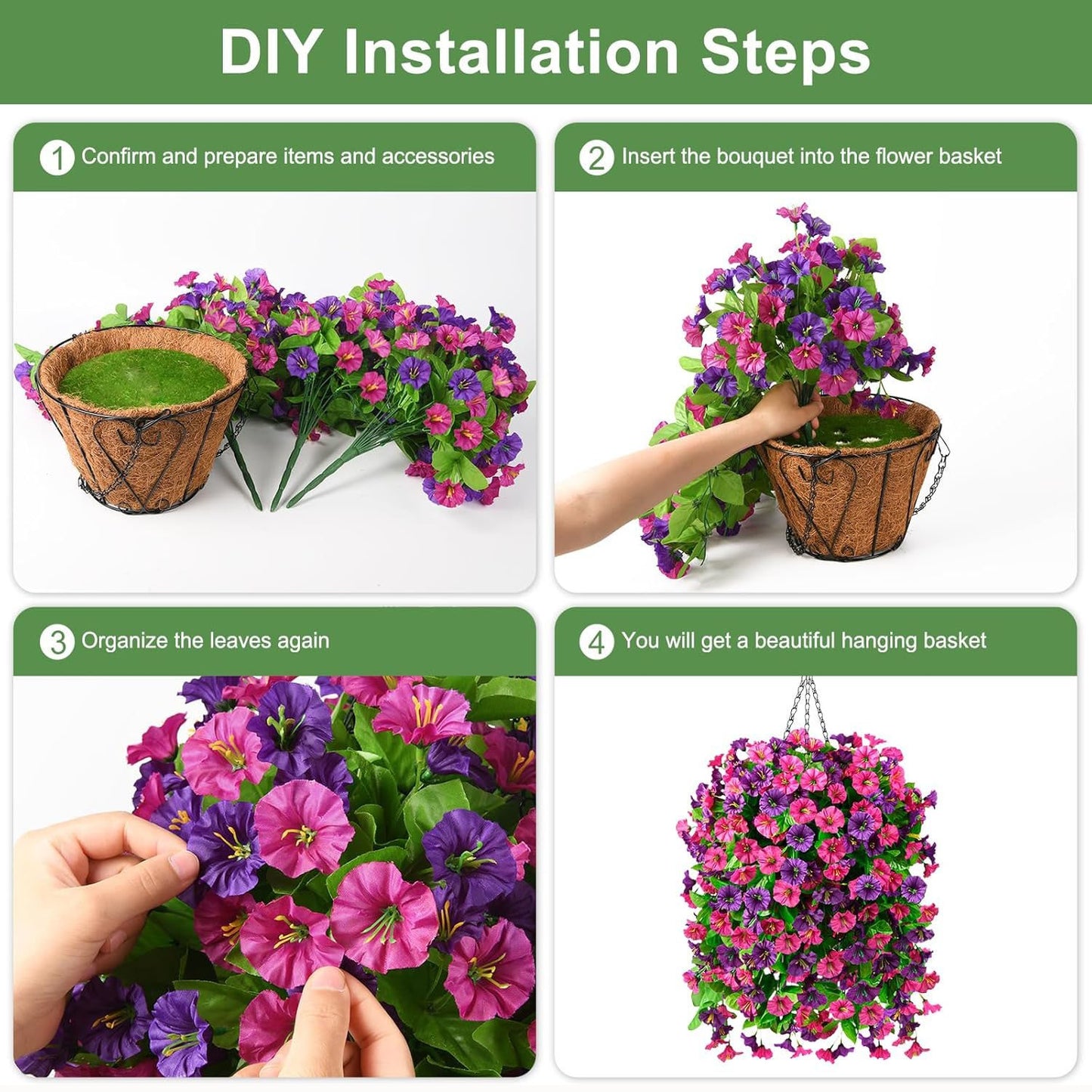 DIY Installation Steps

1 Confirm and prepare items and accessories

2 Insert the bouquet into the flower basket

3 Organize the leaves again

4 You will get a beautiful hanging basket