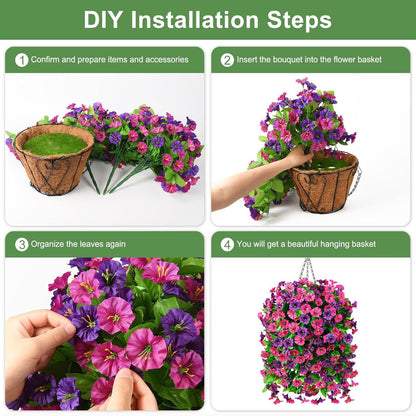 DIY Installation Steps

1 Confirm and prepare items and accessories

2 Insert the bouquet into the flower basket

3 Organize the leaves again

4 You will get a beautiful hanging basket