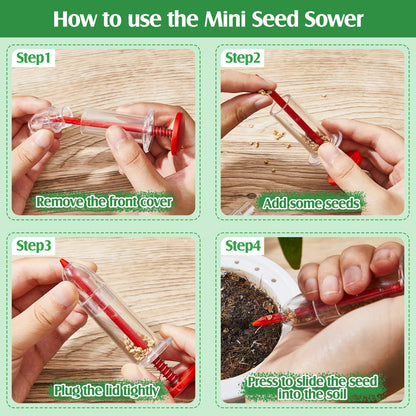 How to use the Mini Seed Sower

Step1
Remove the front cover

Step2
Add some seeds

Step3
Plug the lid tightly

Step4
Press to slide the seed into the soil